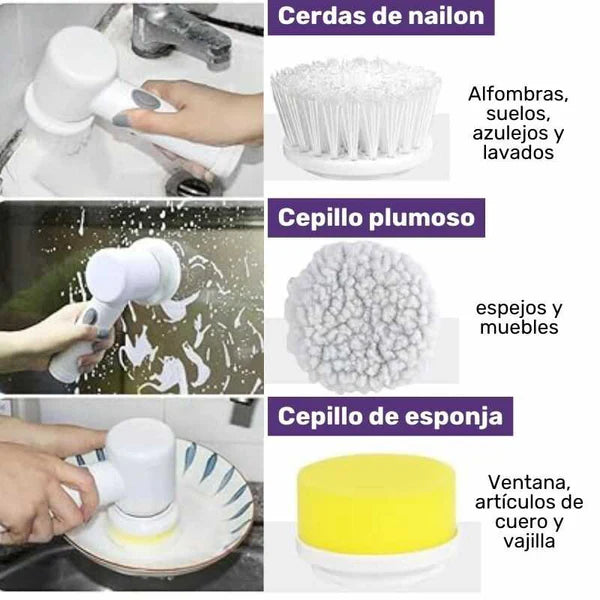 Cerdas de nailon

Alfombras, suelos, azulejos y lavados

Cepillo plumoso

espejos y muebles

Cepillo de esponja

Ventana, artículos de cuero y vajilla